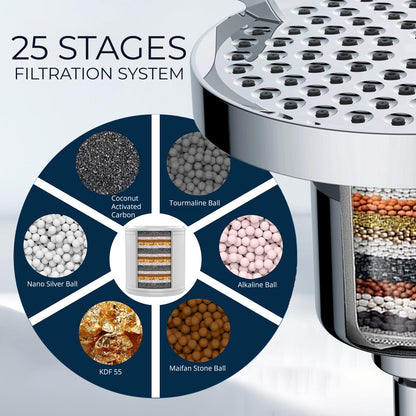 25 STAGES
FILTRATION SYSTEM

Coconut Activated Carbon

Tourmaline Ball

Nano Silver Ball

Alkaline Ball

KDF 55

Maifan Stone Ball