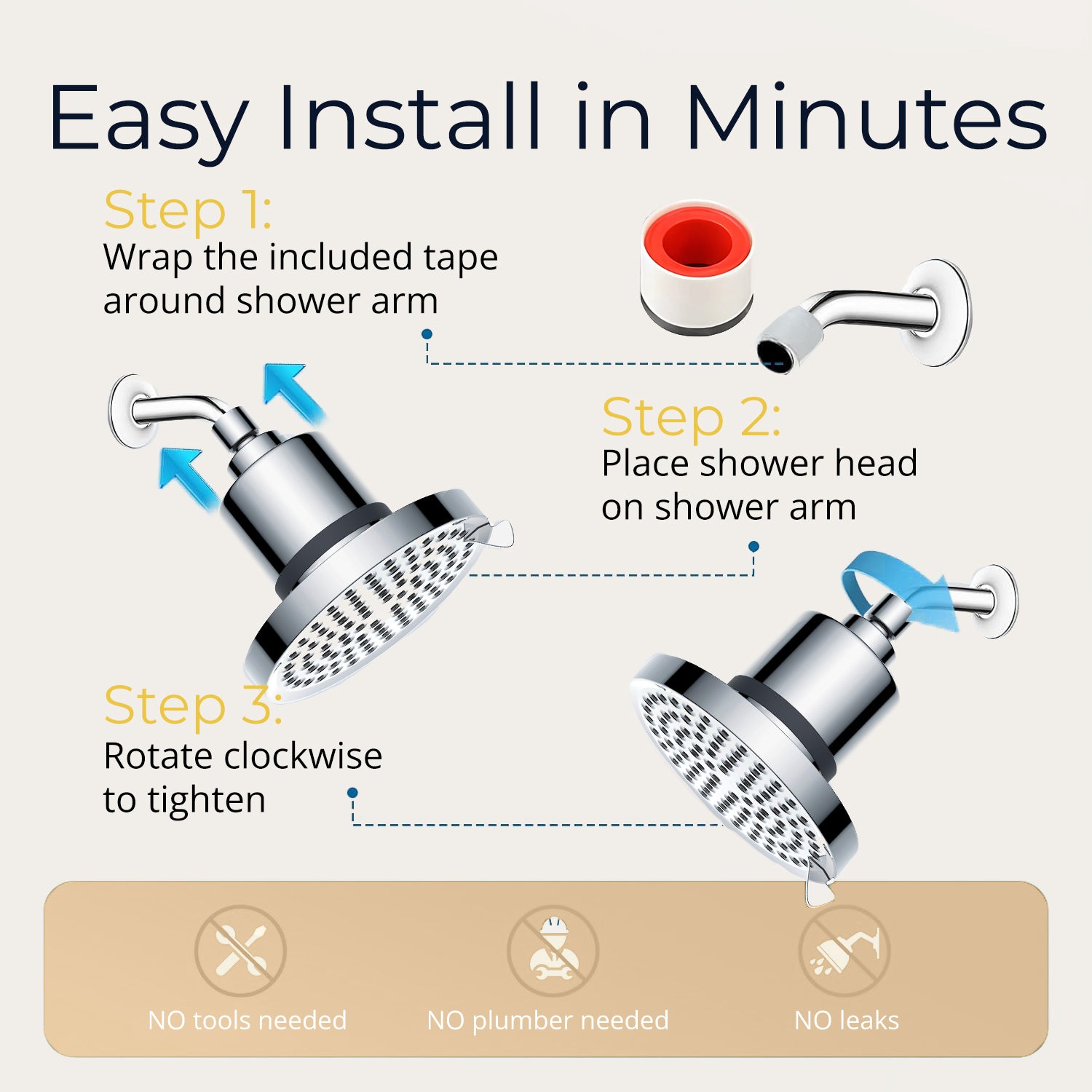 Easy Install in Minutes

Step 1:
Wrap the included tape around shower arm

Step 2:
Place shower head on shower arm

Step 3:
Rotate clockwise to tighten

NO tools needed

NO plumber needed

NO leaks